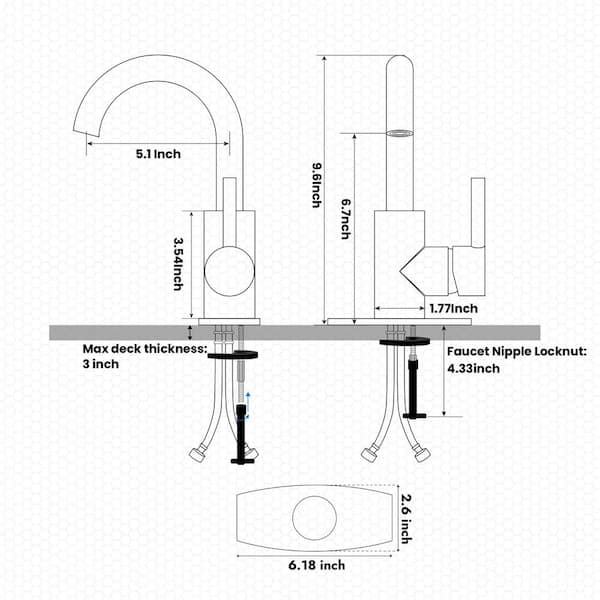 5.1 Inch

3.54Inch

9.6Inch

6.7Inch

1.77Inch

Max deck thickness:
3 inch

Faucet Nipple Locknut:
4.33inch

2.6 inch

6.18 inch