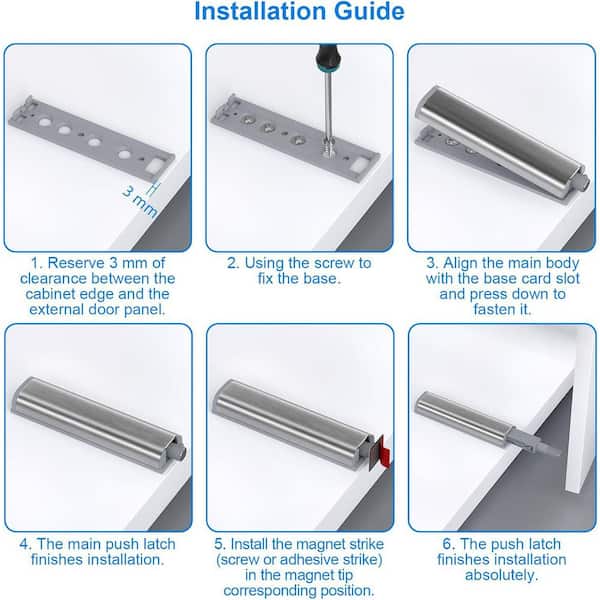 Installation Guide

3 mm

1. Reserve 3 mm of clearance between the cabinet edge and the external door panel.

2. Using the screw to fix the base.

3. Align the main body with the base card slot and press down to fasten it.

4. The main push latch finishes installation.

5. Install the magnet strike (screw or adhesive strike) in the magnet tip corresponding position.

6. The push latch finishes installation absolutely.