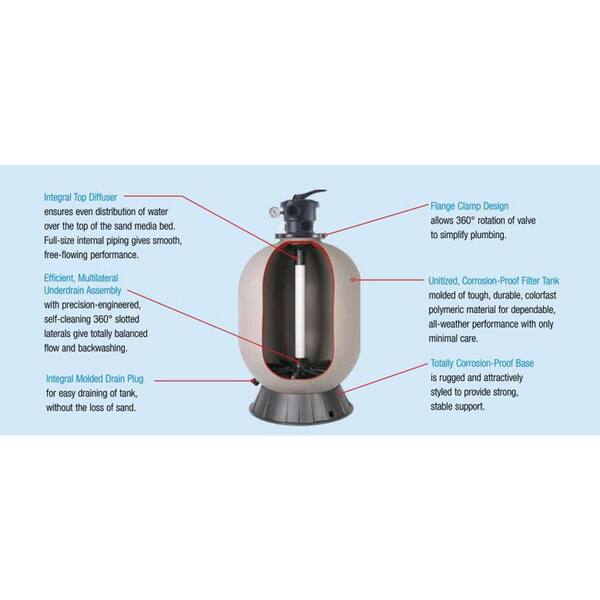 Integral Top Diffuser
ensures even distribution of water over the top of the sand media bed. Full-size internal piping gives smooth, free-flowing performance.

Efficient, Multilateral Underdrain Assembly
with precision-engineered, self-cleaning 360° slotted laterals give totally balanced flow and backwashing.

Integral Molded Drain Plug
for easy draining of tank, without the loss of sand.

Flange Clamp Design
allows 360° rotation of valve to simplify plumbing.

Unitized, Corrosion-Proof Filter Tank
molded of tough, durable, colorfast polymeric material for dependable, all-weather performance with only minimal care.

Totally Corrosion-Proof Base
is rugged and attractively styled to provide strong, stable support.