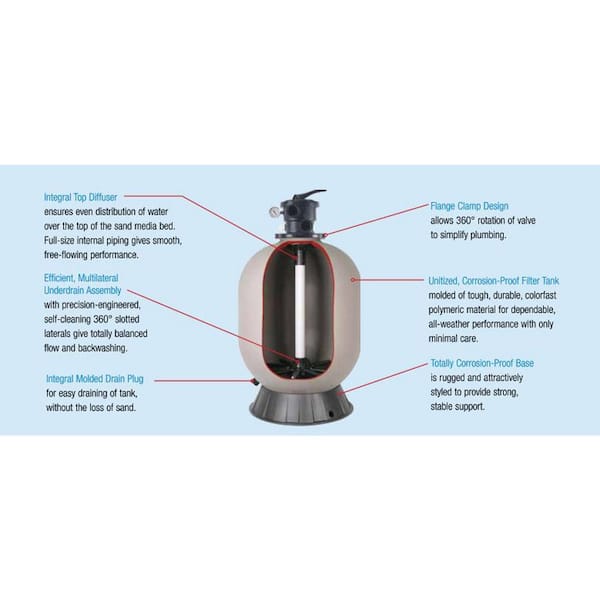 Integral Top Diffuser
ensures even distribution of water over the top of the sand media bed. Full-size internal piping gives smooth, free-flowing performance.

Efficient, Multilateral Underdrain Assembly
with precision-engineered, self-cleaning 360° slotted laterals give totally balanced flow and backwashing.

Integral Molded Drain Plug
for easy draining of tank, without the loss of sand.

Flange Clamp Design
allows 360° rotation of valve to simplify plumbing.

Unitized, Corrosion-Proof Filter Tank
molded of tough, durable, colorfast polymeric material for dependable, all-weather performance with only minimal care.

Totally Corrosion-Proof Base
is rugged and attractively styled to provide strong, stable support.