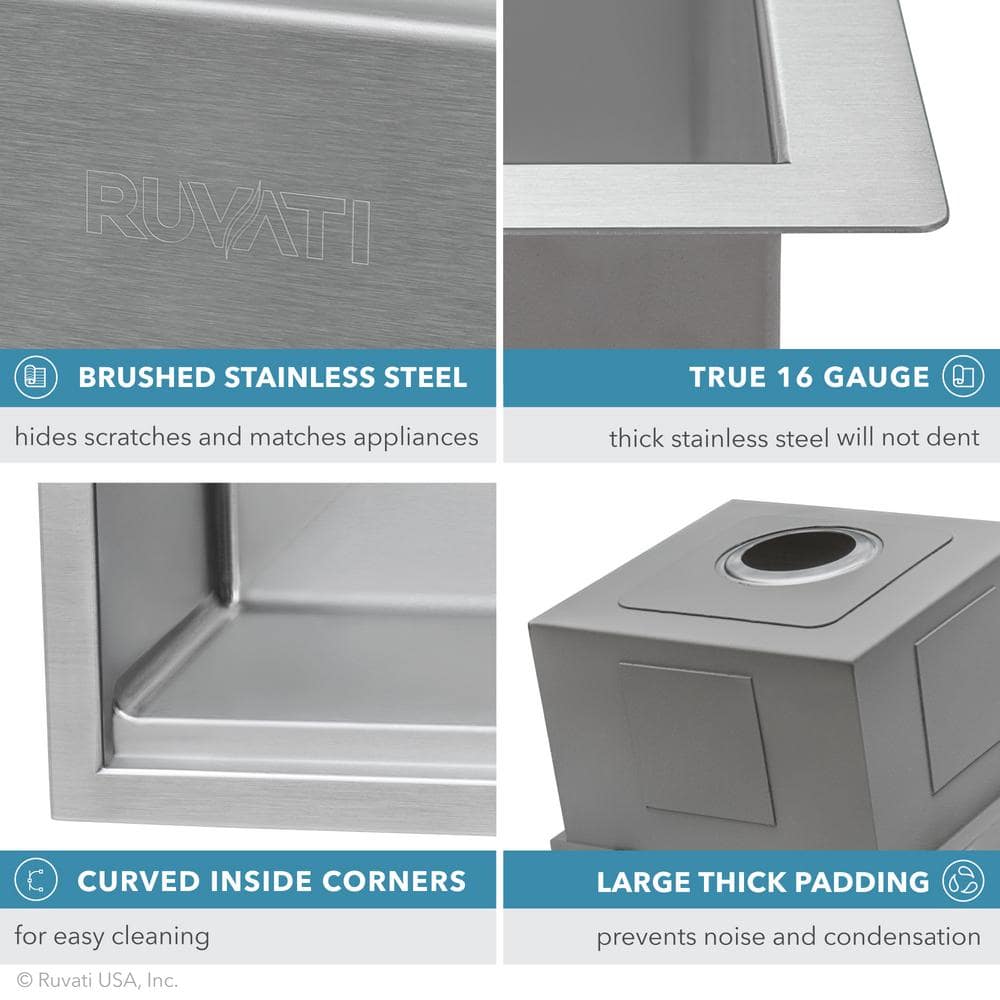 RUVATI

BRUSHED STAINLESS STEEL

hides scratches and matches appliances

TRUE 16 GAUGE

thick stainless steel will not dent

CURVED INSIDE CORNERS

for easy cleaning

LARGE THICK PADDING

prevents noise and condensation

© Ruvati USA, Inc.