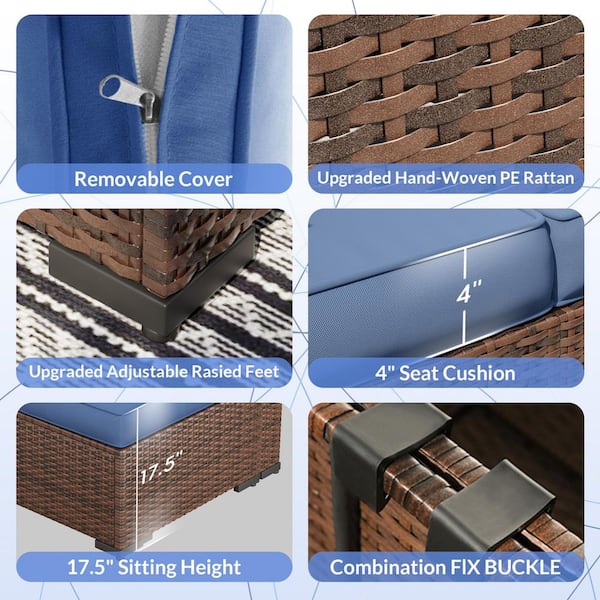 Removable Cover

Upgraded Hand-Woven PE Rattan

Upgraded Adjustable Rasied Feet

4"

4" Seat Cushion

17.5"

17.5" Sitting Height

Combination FIX BUCKLE