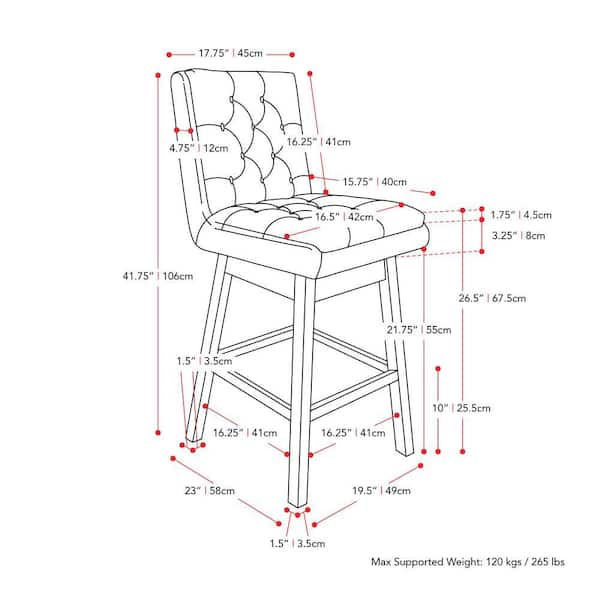 17.75" | 45cm

4.75" | 12cm

16.25" | 41cm

15.75" | 40cm

16.5" | 42cm

1.75" | 4.5cm

3.25" | 8cm

41.75" | 106cm

26.5" | 67.5cm

21.75" | 55cm

1.5" | 3.5cm

10" | 25.5cm

16.25" | 41cm

16.25" | 41cm

23" | 58cm

19.5" | 49cm

1.5" | 3.5cm

Max Supported Weight: 120 kgs / 265 lbs