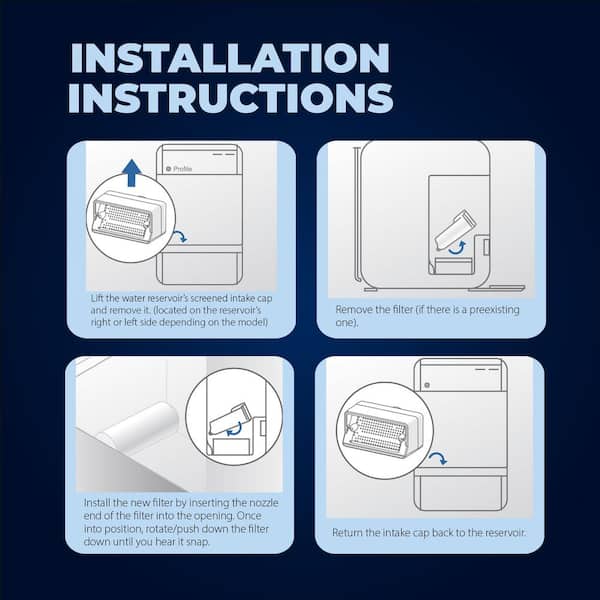 INSTALLATION INSTRUCTIONS

Profile

Lift the water reservoir's screened intake cap and remove it. (located on the reservoir's right or left side depending on the model)

Remove the filter (if there is a preexisting one).

Install the new filter by inserting the nozzle end of the filter into the opening. Once into position, rotate/push down the filter down until you hear it snap.

Return the intake cap back to the reservoir.