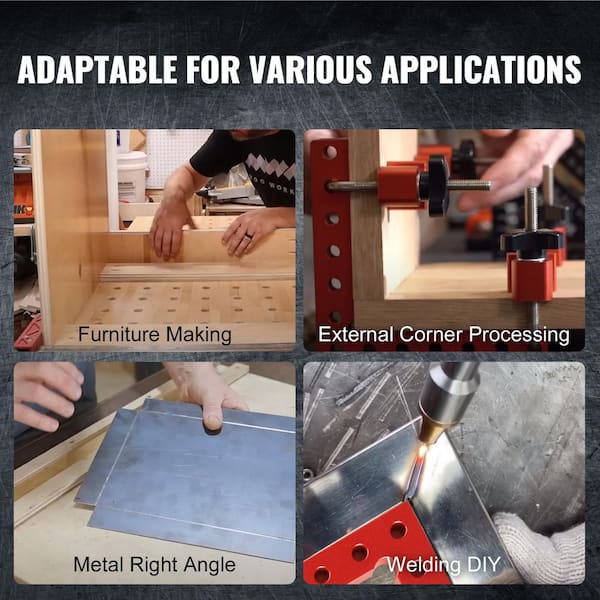 ADAPTABLE FOR VARIOUS APPLICATIONS

Furniture Making

External Corner Processing

Metal Right Angle

Welding DIY