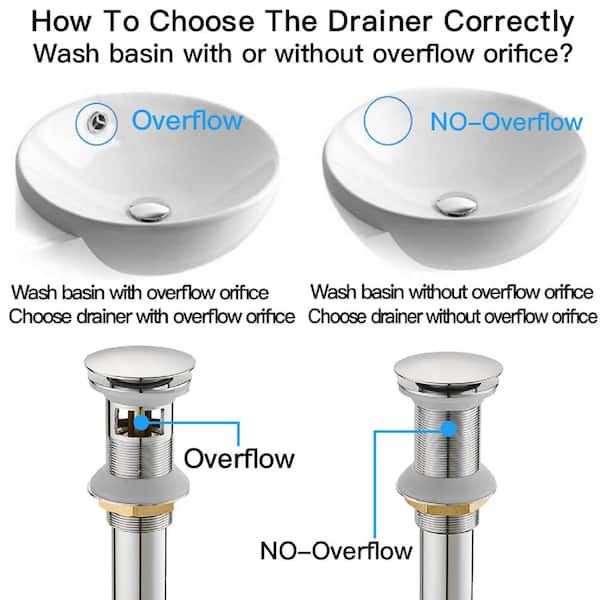 How To Choose The Drainer Correctly
Wash basin with or without overflow orifice?

Overflow

NO–Overflow

Wash basin with overflow orifice
Choose drainer with overflow orifice

Wash basin without overflow orifice
Choose drainer without overflow orifice

Overflow

NO–Overflow