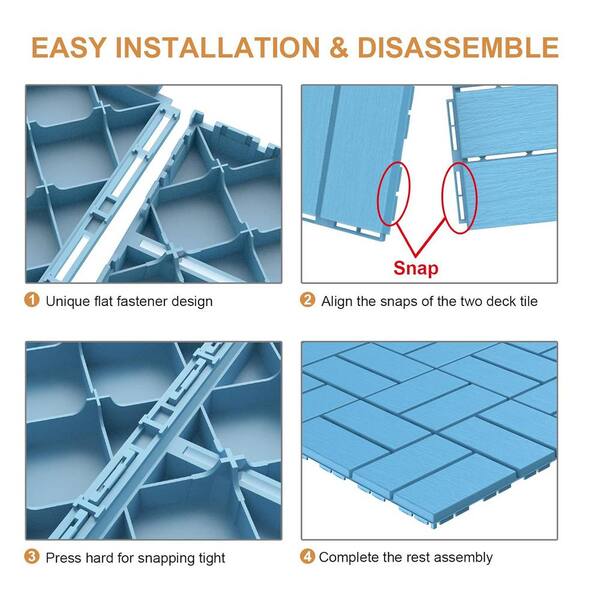 EASY INSTALLATION & DISASSEMBLE

Snap

1 Unique flat fastener design

2 Align the snaps of the two deck tile

3 Press hard for snapping tight

4 Complete the rest assembly