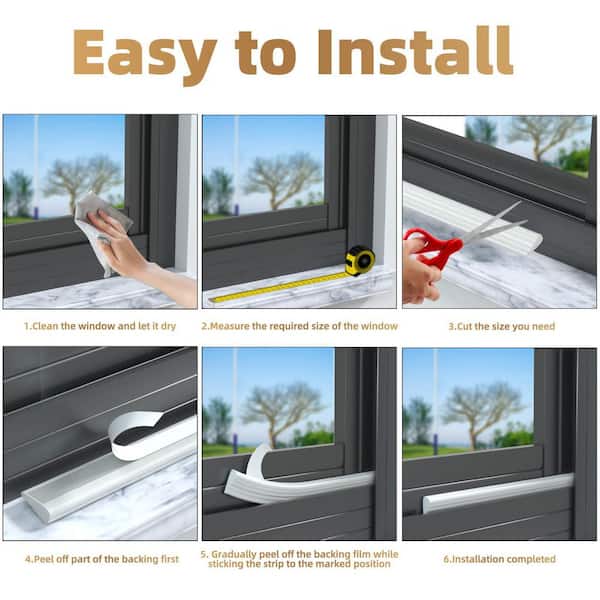 Easy to Install

1.Clean the window and let it dry

2.Measure the required size of the window

3.Cut the size you need

4.Peel off part of the backing first

5. Gradually peel off the backing film while sticking the strip to the marked position

6.Installation completed