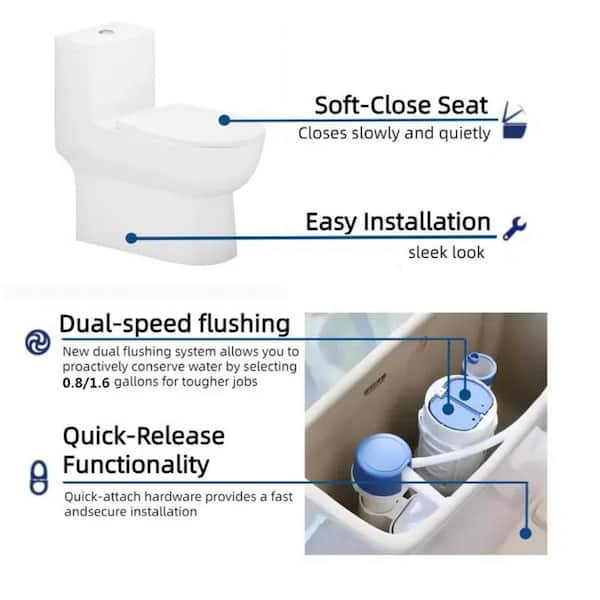 Soft-Close Seat
Closes slowly and quietly

Easy Installation
sleek look

Dual-speed flushing
New dual flushing system allows you to proactively conserve water by selecting 0.8/1.6 gallons for tougher jobs

Quick-Release Functionality
Quick-attach hardware provides a fast andsecure installation