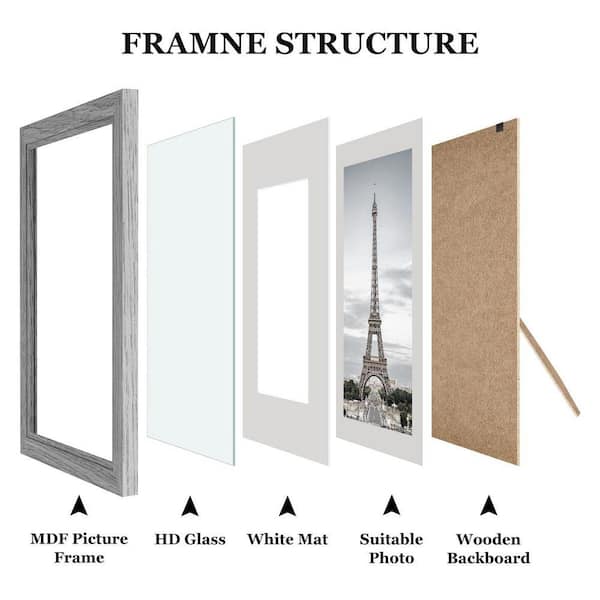 FRAMNE STRUCTURE

MDF Picture Frame

HD Glass

White Mat

Suitable Photo

Wooden Backboard