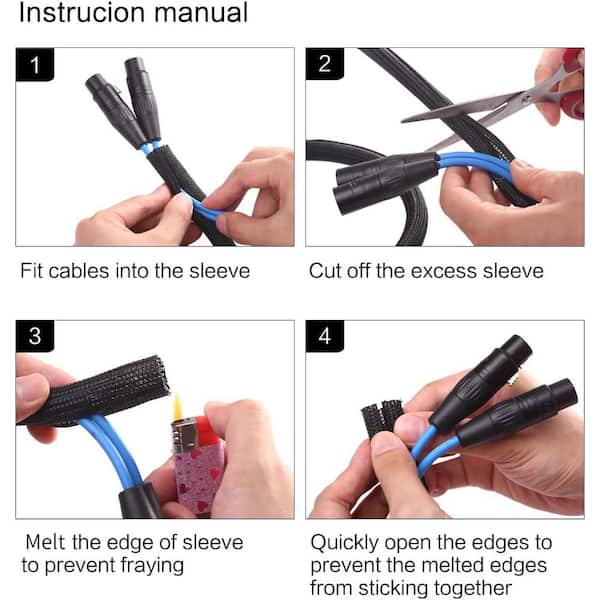 Instrucion manual

1

Fit cables into the sleeve

2

Cut off the excess sleeve

3

Melt the edge of sleeve to prevent fraying

4

Quickly open the edges to prevent the melted edges from sticking together