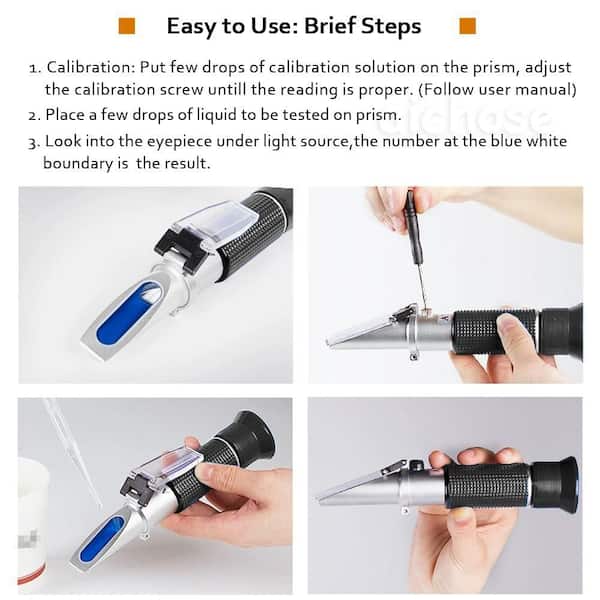 Easy to Use: Brief Steps

1. Calibration: Put few drops of calibration solution on the prism, adjust the calibration screw untill the reading is proper. (Follow user manual)
2. Place a few drops of liquid to be tested on prism.
3. Look into the eyepiece under light source,the number at the blue white boundary is the result.

aichose