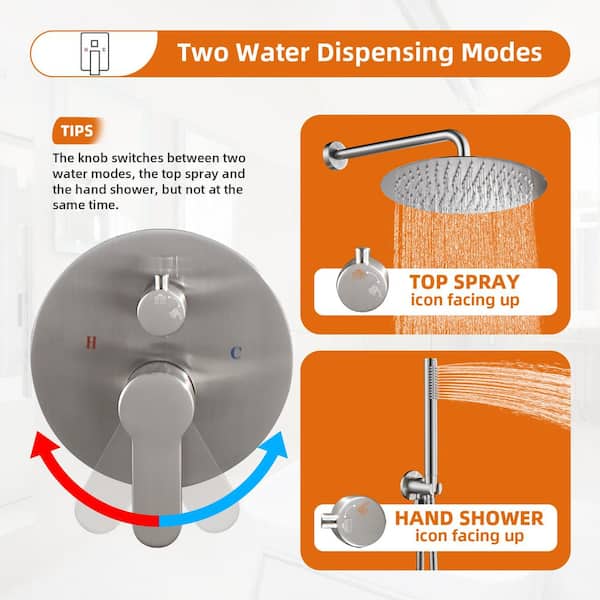 Two Water Dispensing Modes

TIPS

The knob switches between two water modes, the top spray and the hand shower, but not at the same time.

H

C

TOP SPRAY
icon facing up

HAND SHOWER
icon facing up