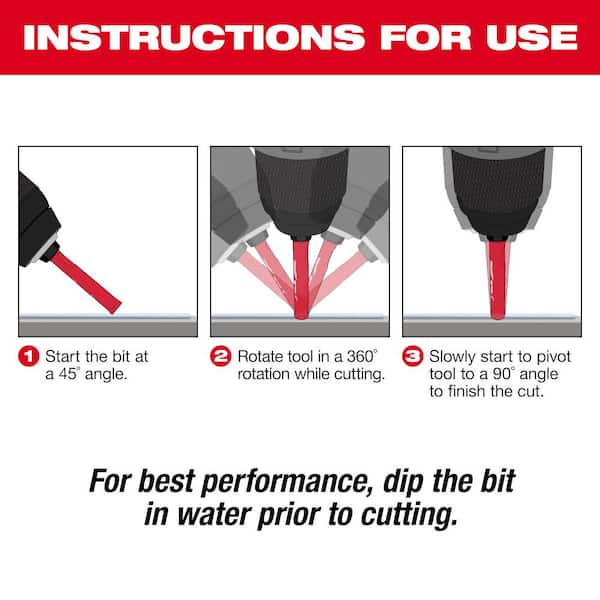 INSTRUCTIONS FOR USE

1 Start the bit at a 45° angle.

2 Rotate tool in a 360° rotation while cutting.

3 Slowly start to pivot tool to a 90° angle to finish the cut.

For best performance, dip the bit in water prior to cutting.