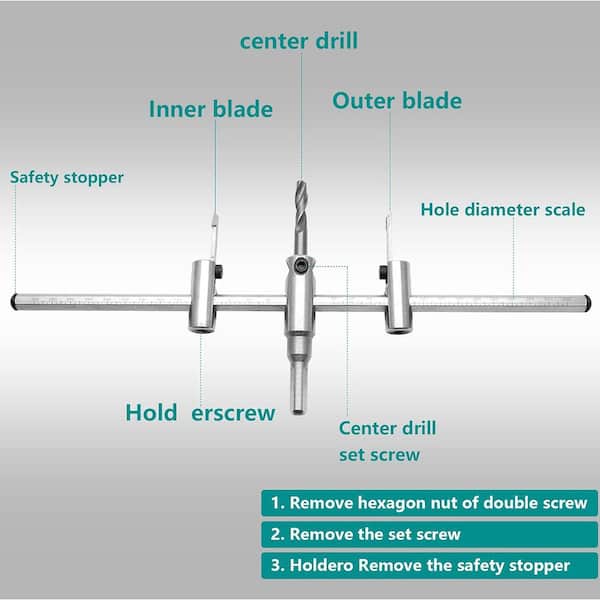 center drill

Inner blade

Outer blade

Safety stopper

Hole diameter scale

Hold erscrew

Center drill set screw

1. Remove hexagon nut of double screw

2. Remove the set screw

3. Holdero Remove the safety stopper