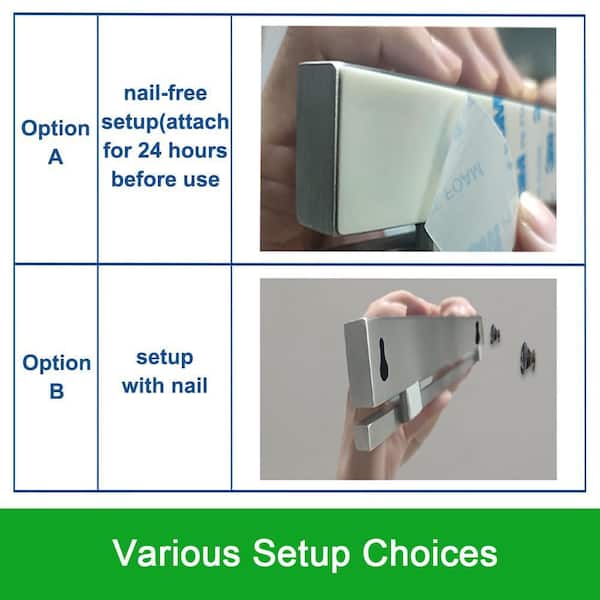 | Option A | nail-free setup(attach for 24 hours before use | |
|---|---|---|
| Option B | setup with nail | |

Various Setup Choices