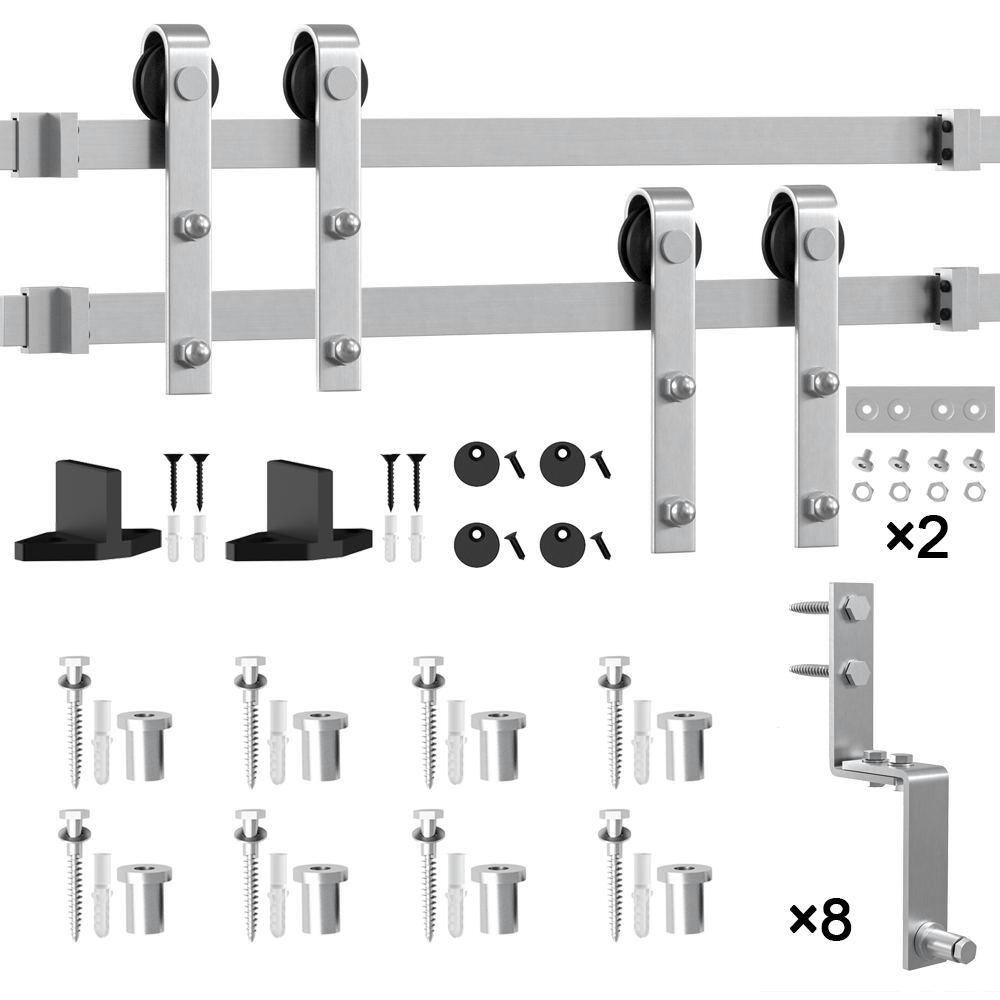 ×2

×8