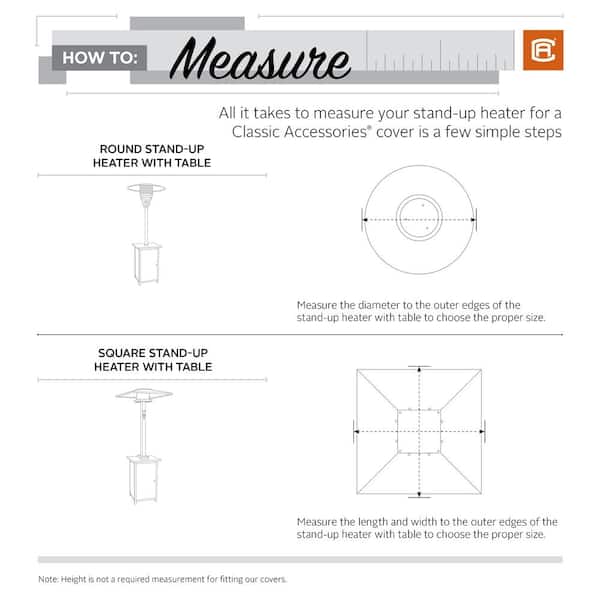 HOW TO: Measure

All it takes to measure your stand-up heater for a Classic Accessories® cover is a few simple steps

ROUND STAND-UP HEATER WITH TABLE

Measure the diameter to the outer edges of the stand-up heater with table to choose the proper size.

SQUARE STAND-UP HEATER WITH TABLE

Measure the length and width to the outer edges of the stand-up heater with table to choose the proper size.

Note: Height is not a required measurement for fitting our covers.