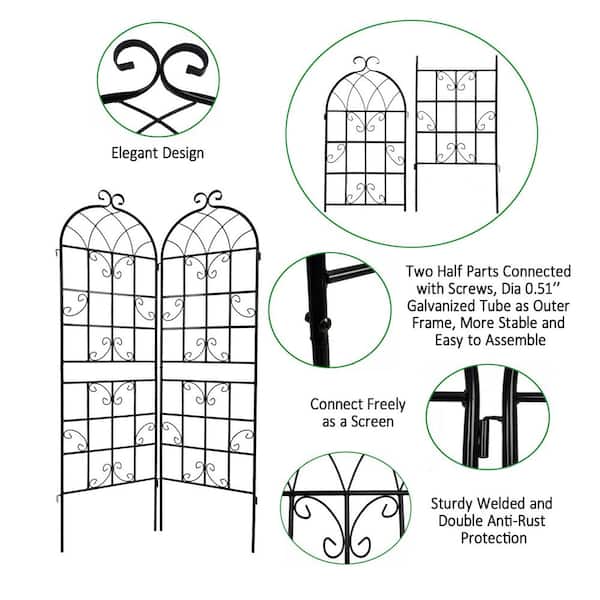 Elegant Design

Two Half Parts Connected with Screws, Dia 0.51'' Galvanized Tube as Outer Frame, More Stable and Easy to Assemble

Connect Freely as a Screen

Sturdy Welded and Double Anti-Rust Protection