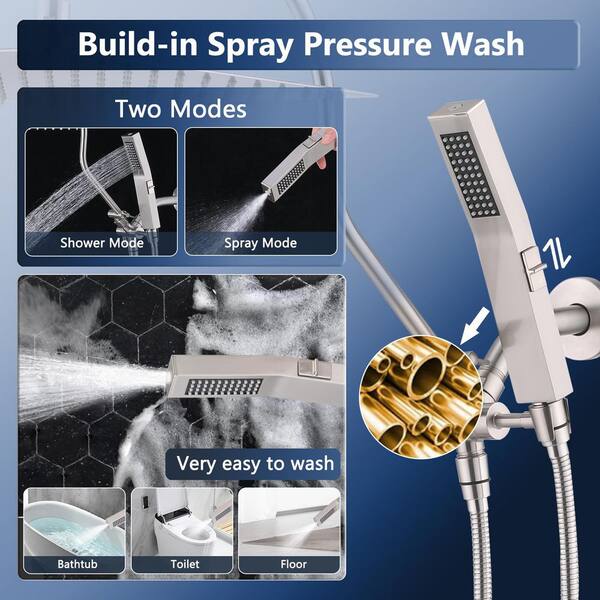 Build-in Spray Pressure Wash

Two Modes

Shower Mode

Spray Mode

Very easy to wash

Bathtub

Toilet

Floor