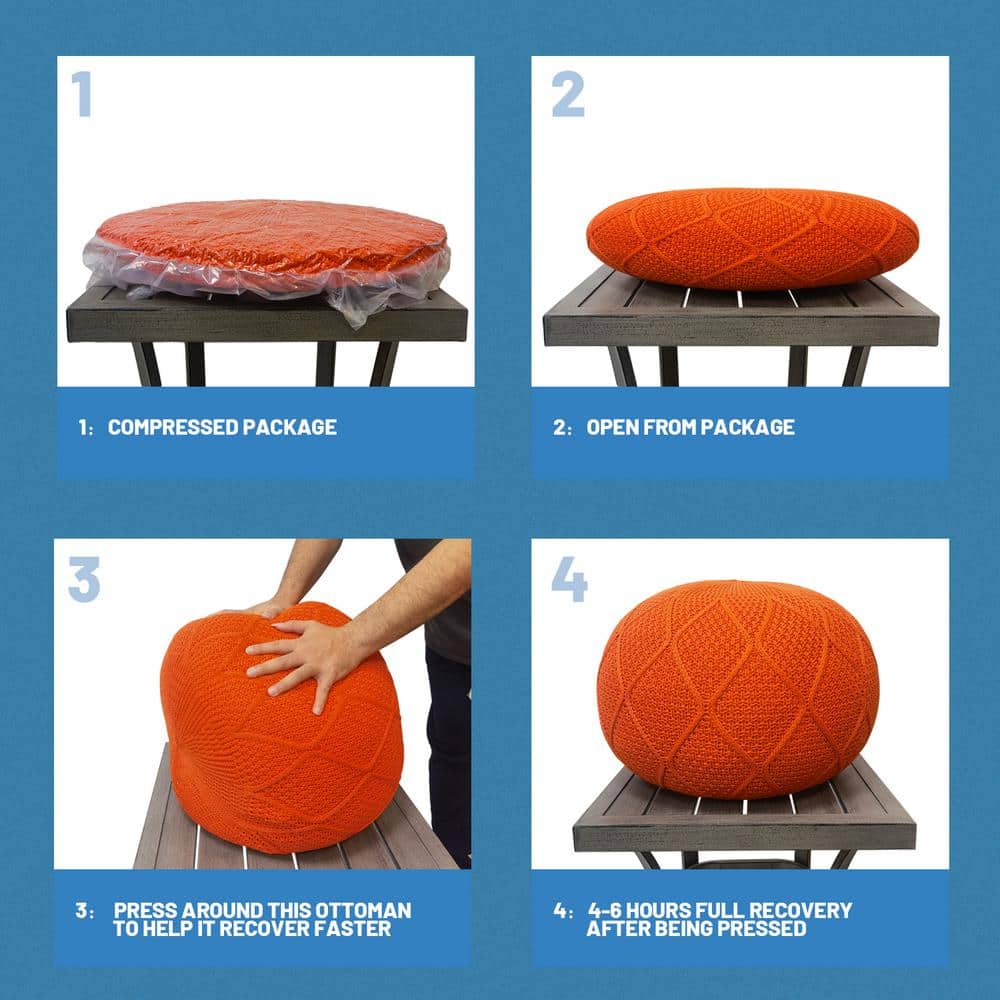 1

1: COMPRESSED PACKAGE

2

2: OPEN FROM PACKAGE

3

3: PRESS AROUND THIS OTTOMAN TO HELP IT RECOVER FASTER

4

4: 4-6 HOURS FULL RECOVERY AFTER BEING PRESSED