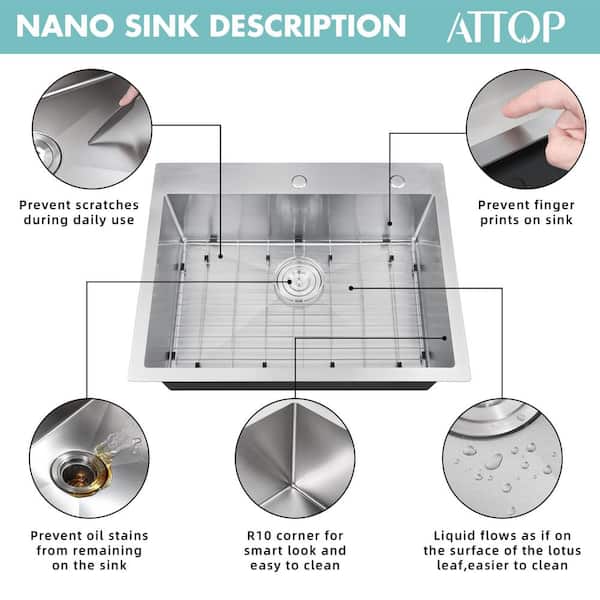 NANO SINK DESCRIPTION

ATTOP

Prevent scratches during daily use

Prevent finger prints on sink

Prevent oil stains from remaining on the sink

R10 corner for smart look and easy to clean

Liquid flows as if on the surface of the lotus leaf,easier to clean