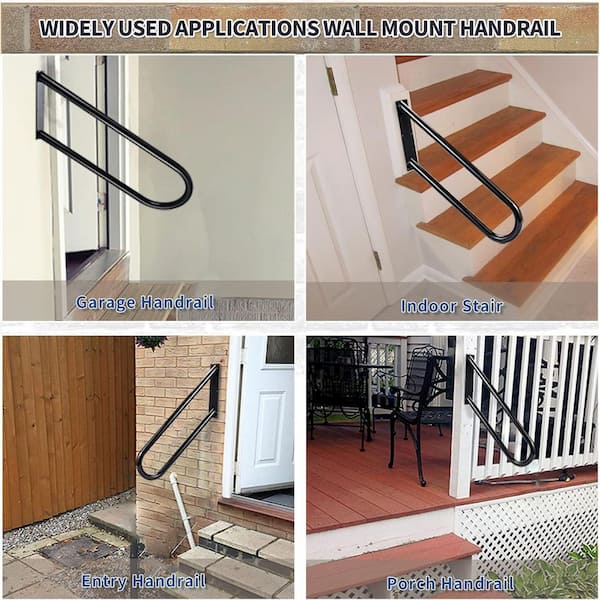 WIDELY USED APPLICATIONS WALL MOUNT HANDRAIL

Garage Handrail

Indoor Stair

Entry Handrail

Porch Handrail