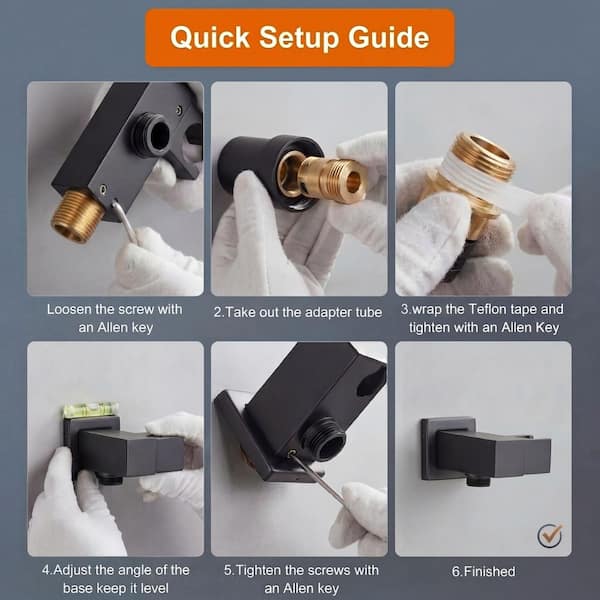 Quick Setup Guide

Loosen the screw with an Allen key

2.Take out the adapter tube

3.wrap the Teflon tape and tighten with an Allen Key

4.Adjust the angle of the base keep it level

5.Tighten the screws with an Allen key

6.Finished