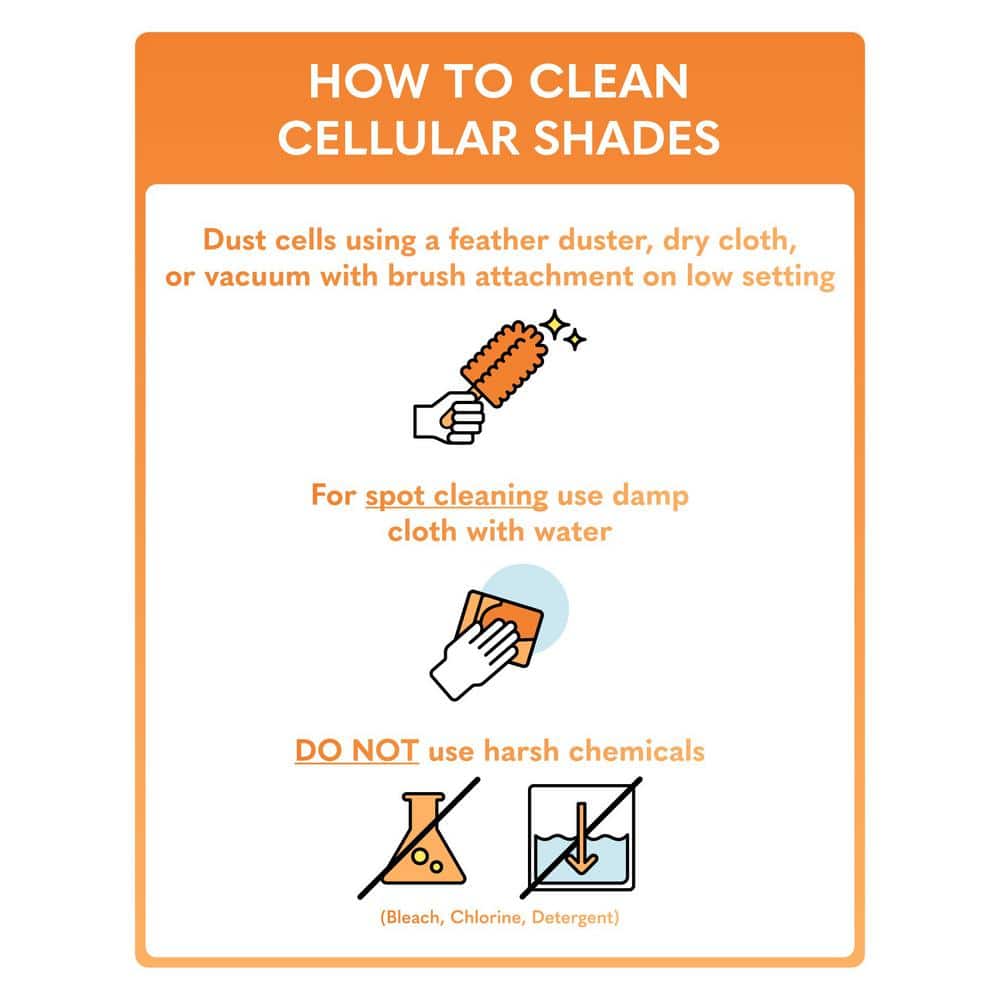 HOW TO CLEAN CELLULAR SHADES

Dust cells using a feather duster, dry cloth, or vacuum with brush attachment on low setting

For spot cleaning use damp cloth with water

DO NOT use harsh chemicals

(Bleach, Chlorine, Detergent)