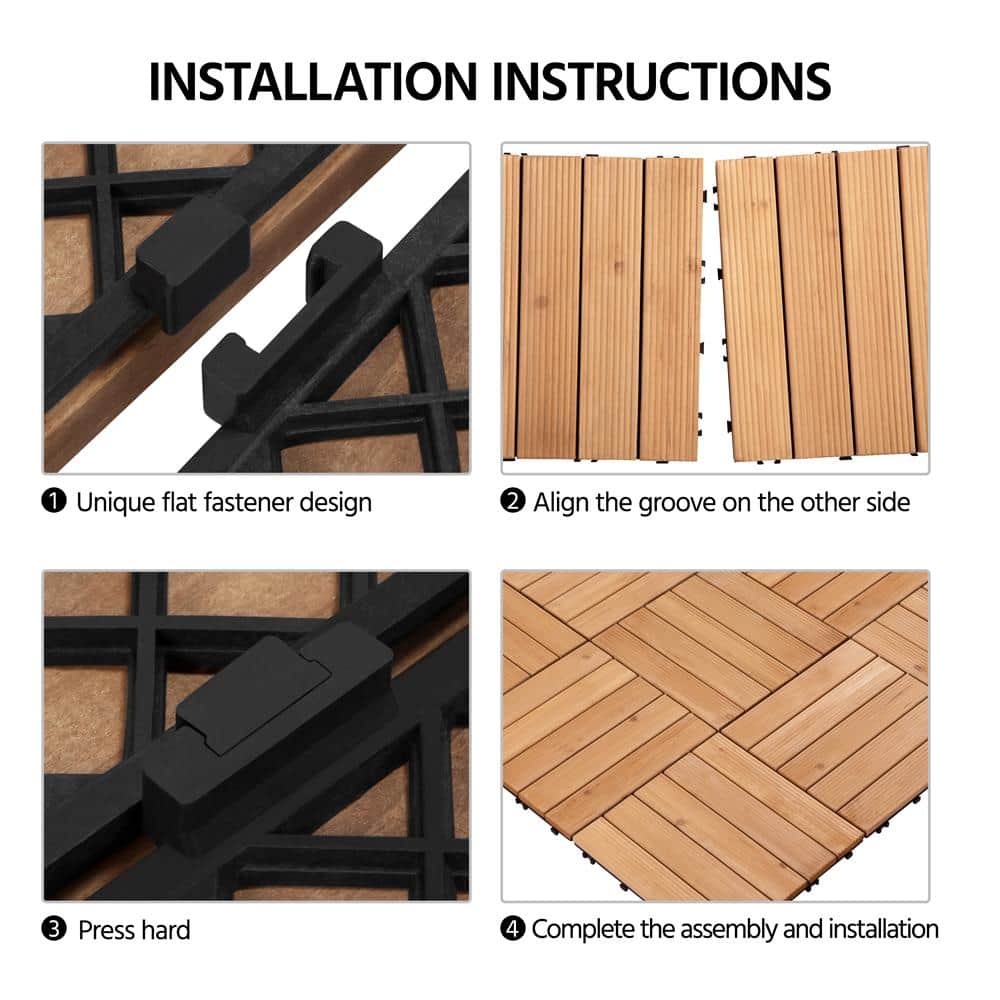 INSTALLATION INSTRUCTIONS

❶ Unique flat fastener design

❷ Align the groove on the other side

❸ Press hard

❹ Complete the assembly and installation