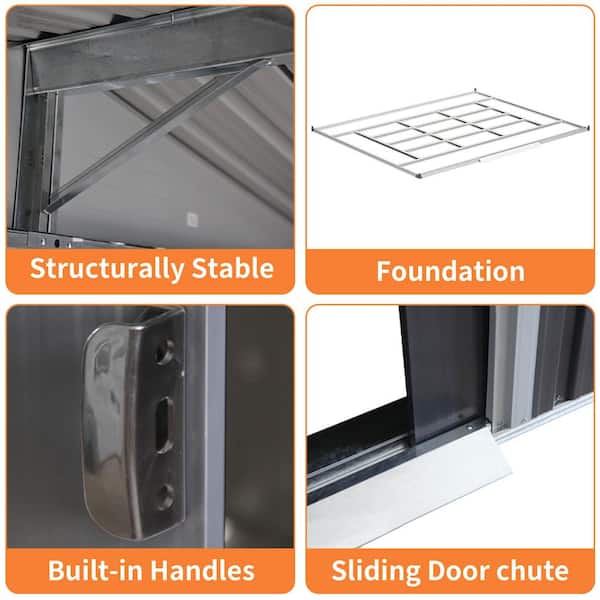 Structurally Stable

Foundation

Built-in Handles

Sliding Door chute