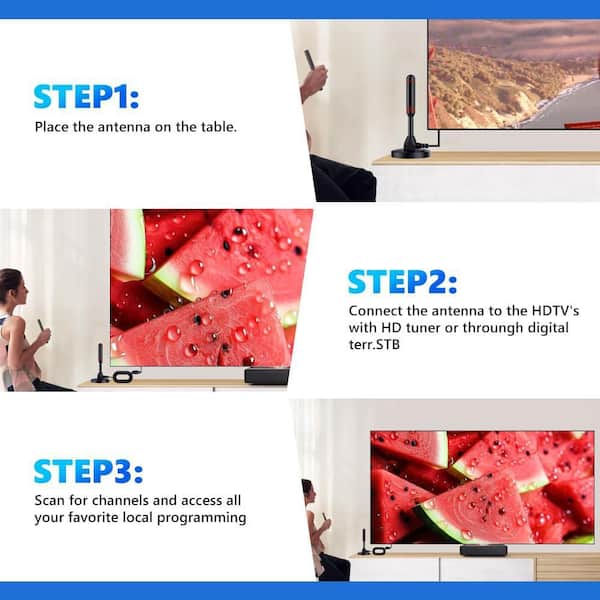 STEP1:
Place the antenna on the table.

STEP2:
Connect the antenna to the HDTV's with HD tuner or throungh digital terr.STB

STEP3:
Scan for channels and access all your favorite local programming