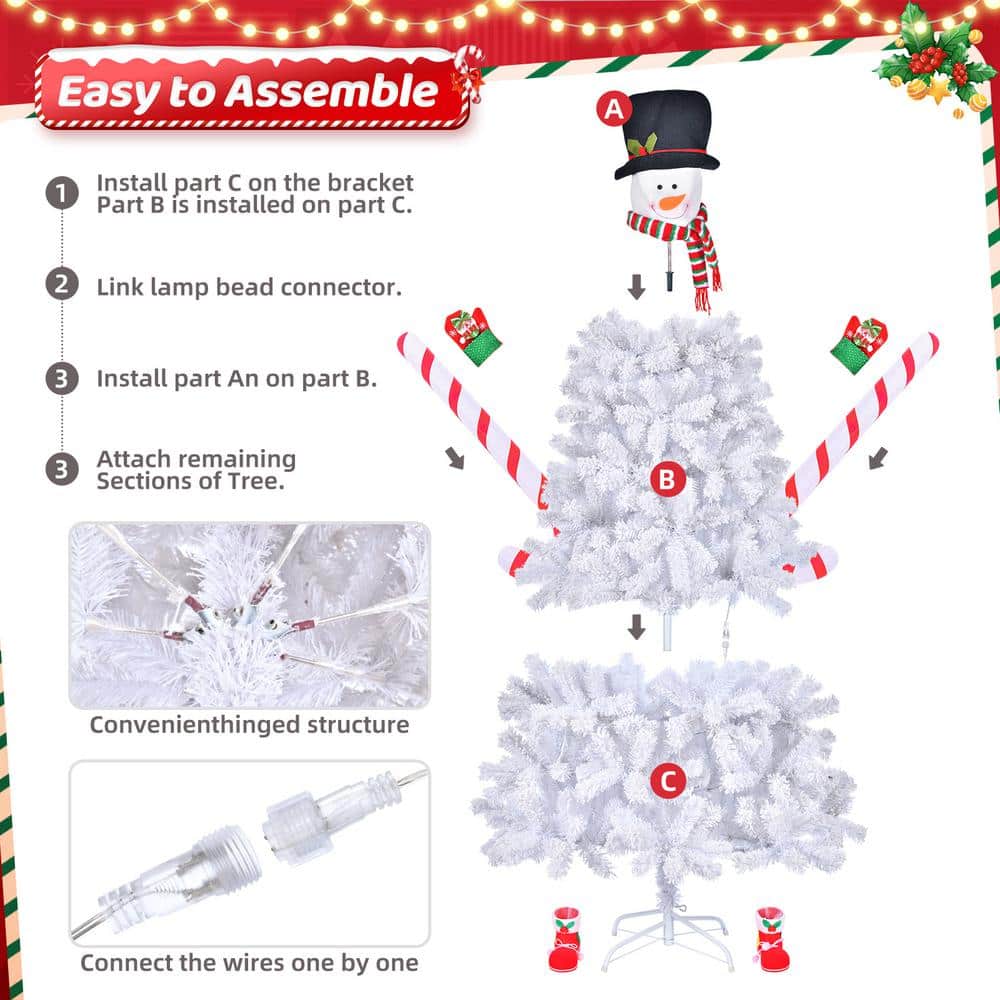 Easy to Assemble

1 Install part C on the bracket Part B is installed on part C.

2 Link lamp bead connector.

3 Install part An on part B.

3 Attach remaining Sections of Tree.

Convenienthinged structure

Connect the wires one by one

A

B

C