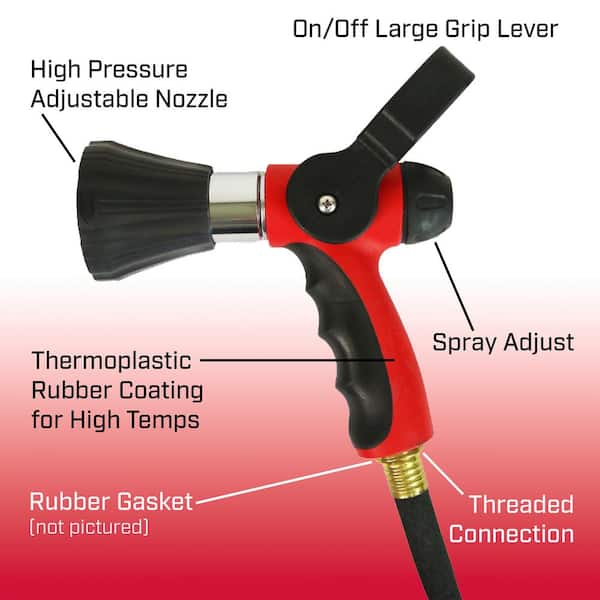 On/Off Large Grip Lever

High Pressure
Adjustable Nozzle

Spray Adjust

Thermoplastic
Rubber Coating
for High Temps

Rubber Gasket
(not pictured)

Threaded
Connection