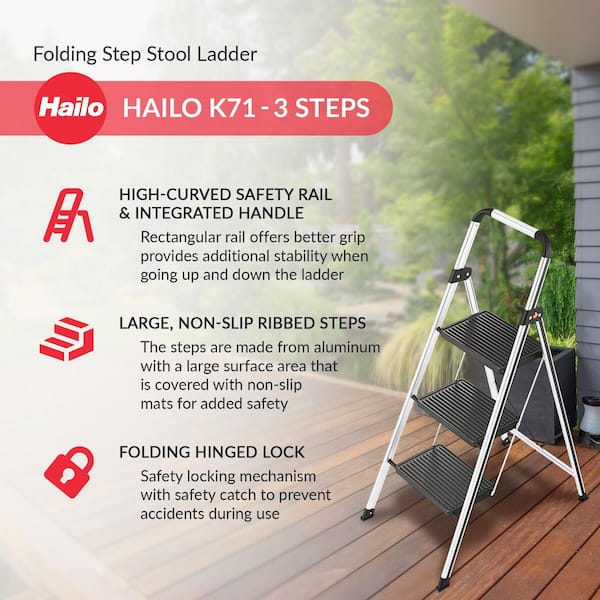 Folding Step Stool Ladder

Hailo

HAILO K71 - 3 STEPS

HIGH-CURVED SAFETY RAIL & INTEGRATED HANDLE

Rectangular rail offers better grip provides additional stability when going up and down the ladder

LARGE, NON-SLIP RIBBED STEPS

The steps are made from aluminum with a large surface area that is covered with non-slip mats for added safety

FOLDING HINGED LOCK

Safety locking mechanism with safety catch to prevent accidents during use