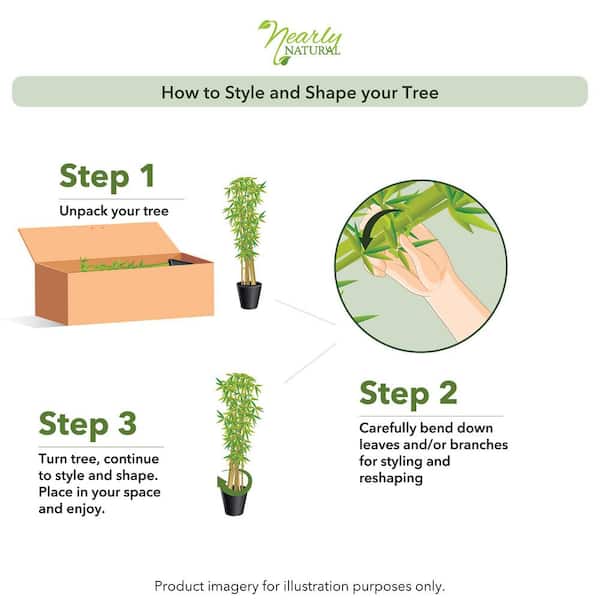 Nearly NATURAL

How to Style and Shape your Tree

Step 1

Unpack your tree

Step 2

Carefully bend down leaves and/or branches for styling and reshaping

Step 3

Turn tree, continue to style and shape. Place in your space and enjoy.

Product imagery for illustration purposes only.