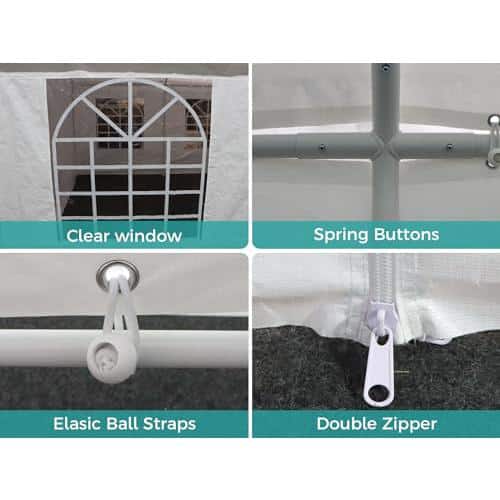 Clear window

Spring Buttons

Elasic Ball Straps

Double Zipper