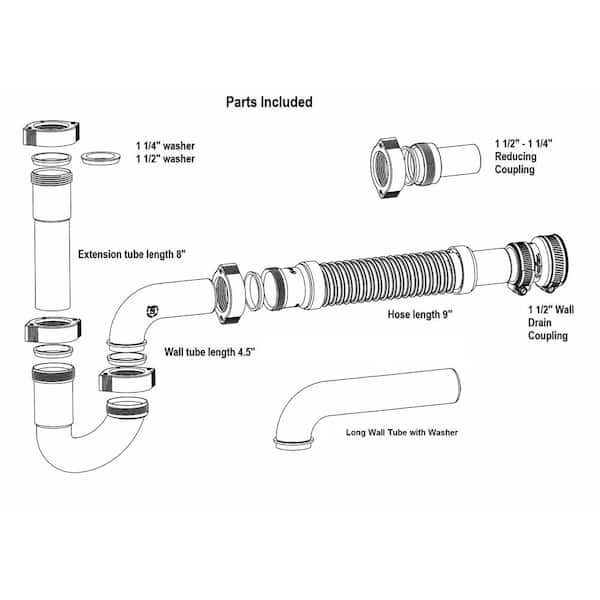 Parts Included

1 1/4" washer
1 1/2" washer

1 1/2" - 1 1/4"
Reducing
Coupling

Extension tube length 8"

Hose length 9"

1 1/2" Wall
Drain
Coupling

Wall tube length 4.5"

Long Wall Tube with Washer