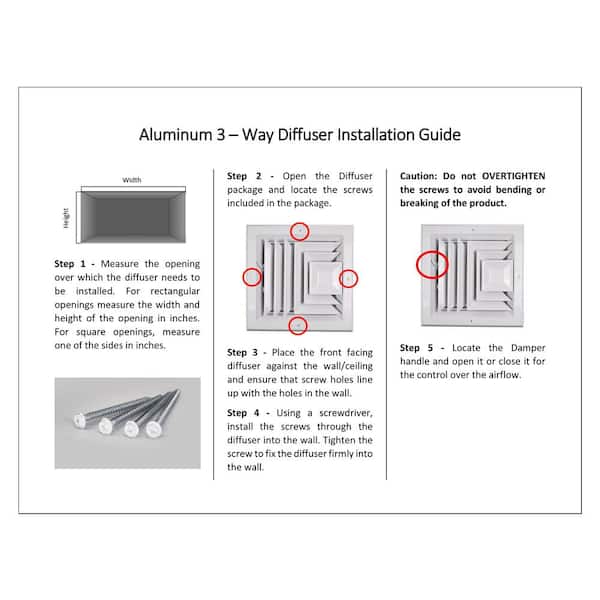 Aluminum 3 – Way Diffuser Installation Guide

Width

Height

Step 1 - Measure the opening over which the diffuser needs to be installed. For rectangular openings measure the width and height of the opening in inches. For square openings, measure one of the sides in inches.

Step 2 - Open the Diffuser package and locate the screws included in the package.

Step 3 - Place the front facing diffuser against the wall/ceiling and ensure that screw holes line up with the holes in the wall.

Step 4 - Using a screwdriver, install the screws through the diffuser into the wall. Tighten the screw to fix the diffuser firmly into the wall.

Caution: Do not OVERTIGHTEN the screws to avoid bending or breaking of the product.

Step 5 - Locate the Damper handle and open it or close it for the control over the airflow.