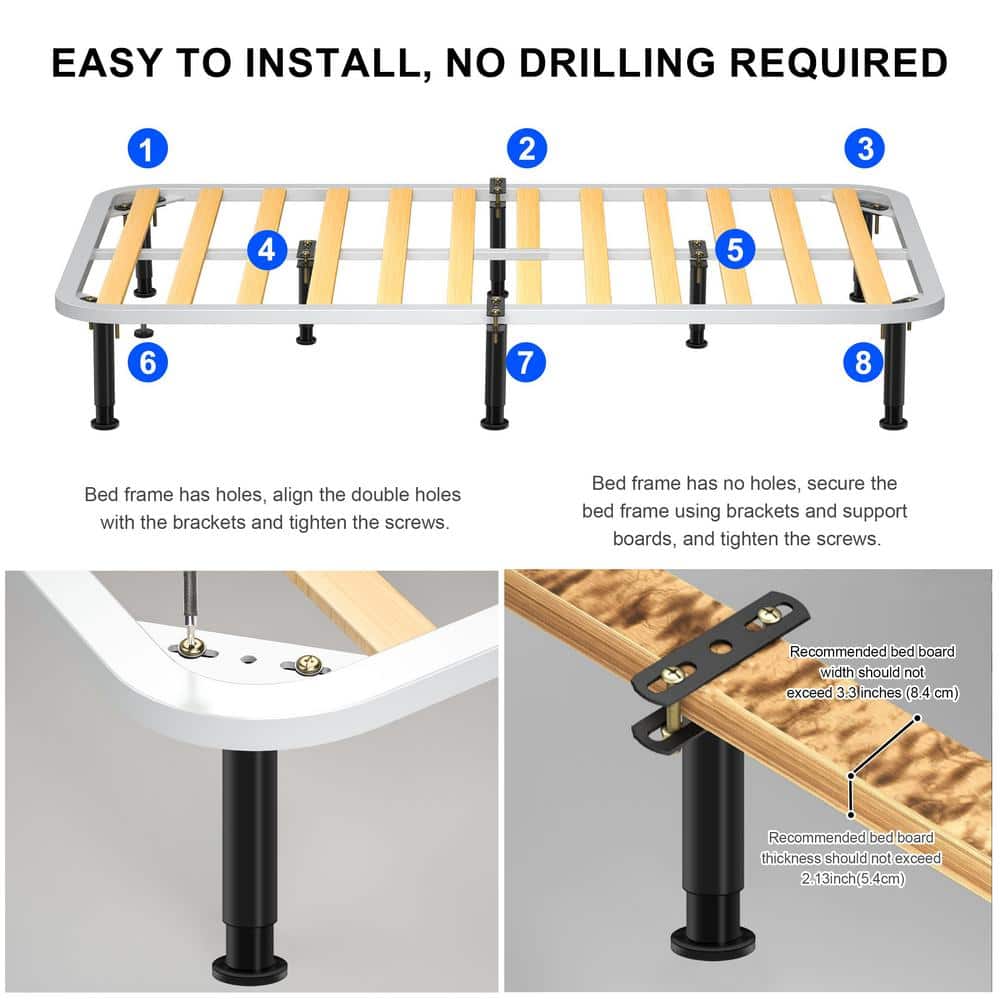 EASY TO INSTALL, NO DRILLING REQUIRED

1

2

3

4

5

6

7

8

Bed frame has holes, align the double holes with the brackets and tighten the screws.

Bed frame has no holes, secure the bed frame using brackets and support boards, and tighten the screws.

Recommended bed board width should not exceed 3.3 inches (8.4 cm)

Recommended bed board thickness should not exceed 2.13inch(5.4cm)