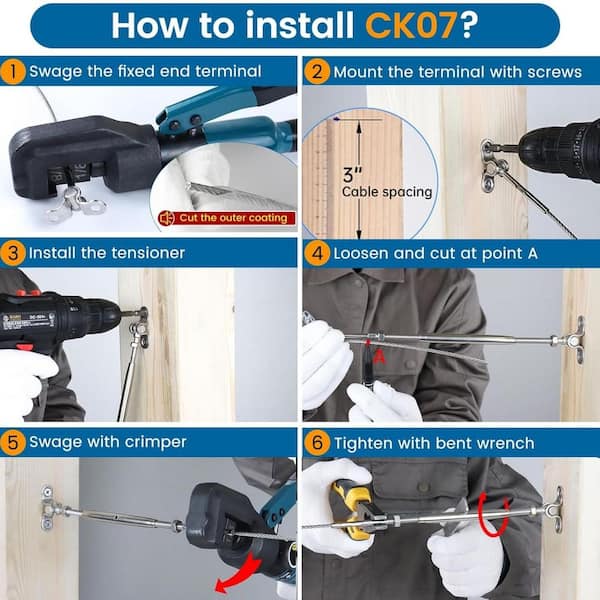 How to install CK07?

1 Swage the fixed end terminal

Cut the outer coating

2 Mount the terminal with screws

3"
Cable spacing

3 Install the tensioner

4 Loosen and cut at point A

A

5 Swage with crimper

6 Tighten with bent wrench