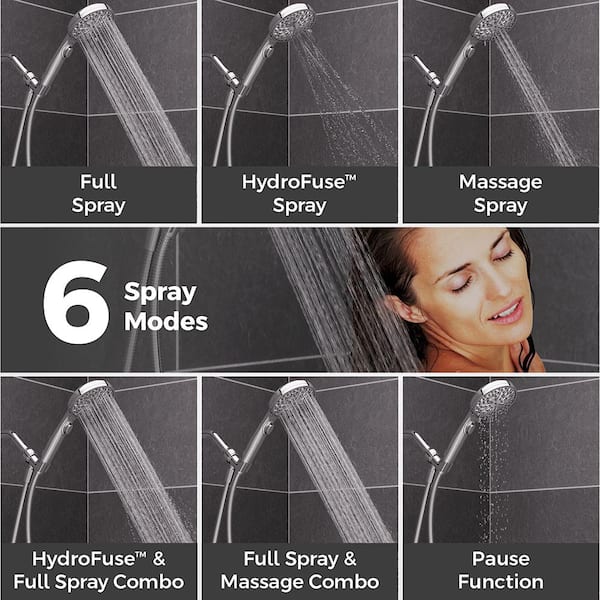 Full Spray

HydroFuse™ Spray

Massage Spray

6 Spray Modes

HydroFuse™ & Full Spray Combo

Full Spray & Massage Combo

Pause Function