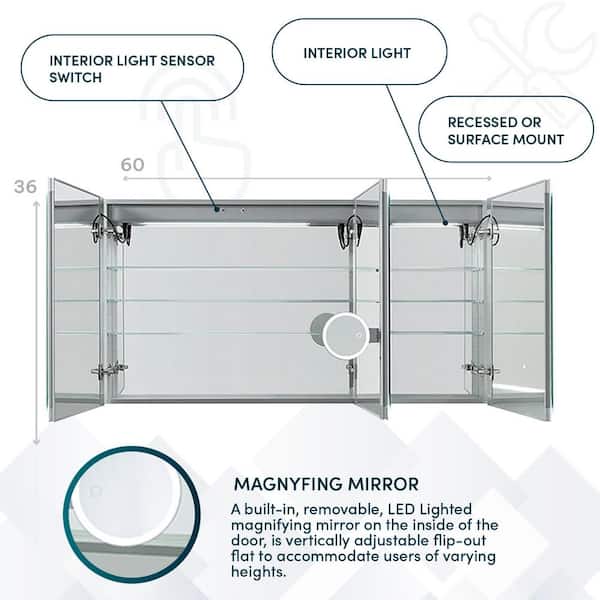 INTERIOR LIGHT SENSOR SWITCH

INTERIOR LIGHT

RECESSED OR SURFACE MOUNT

60

36

MAGNYFING MIRROR

A built-in, removable, LED Lighted magnifying mirror on the inside of the door, is vertically adjustable flip-out flat to accommodate users of varying heights.