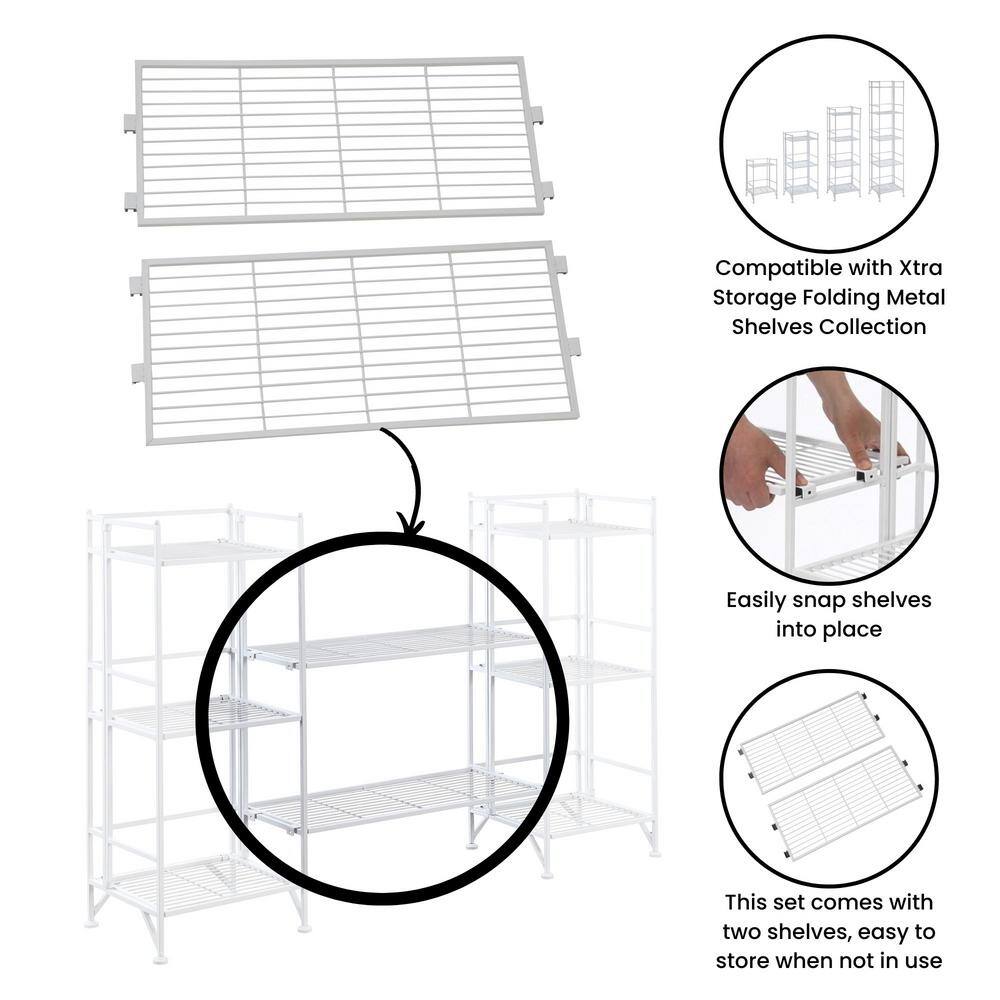 Compatible with Xtra Storage Folding Metal Shelves Collection

Easily snap shelves into place

This set comes with two shelves, easy to store when not in use