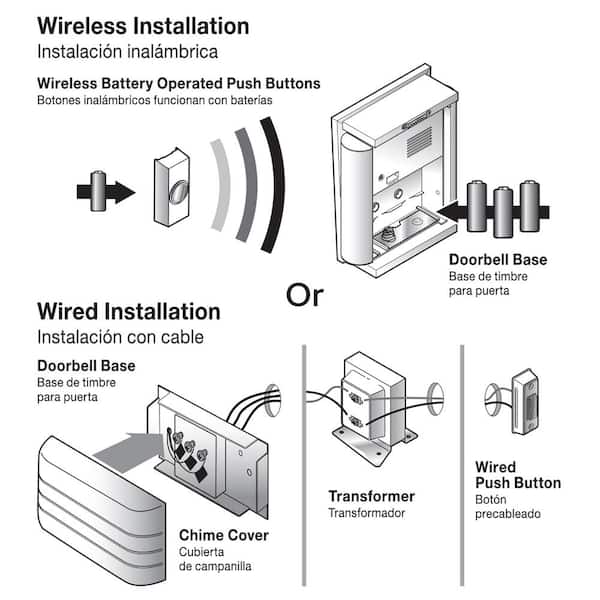 Wireless Installation
Instalación inalámbrica

Wireless Battery Operated Push Buttons
Botones inalámbricos funcionan con baterías

Doorbell Base
Base de timbre para puerta

Or

Wired Installation
Instalación con cable

Doorbell Base
Base de timbre para puerta

Chime Cover
Cubierta de campanilla

Transformer
Transformador

Wired Push Button
Botón precableado