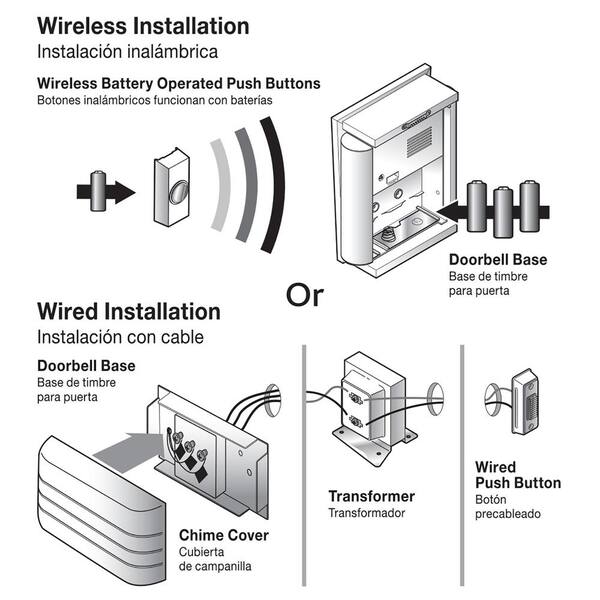 Wireless Installation
Instalación inalámbrica

Wireless Battery Operated Push Buttons
Botones inalámbricos funcionan con baterías

Doorbell Base
Base de timbre para puerta

Or

Wired Installation
Instalación con cable

Doorbell Base
Base de timbre para puerta

Chime Cover
Cubierta de campanilla

Transformer
Transformador

Wired Push Button
Botón precableado