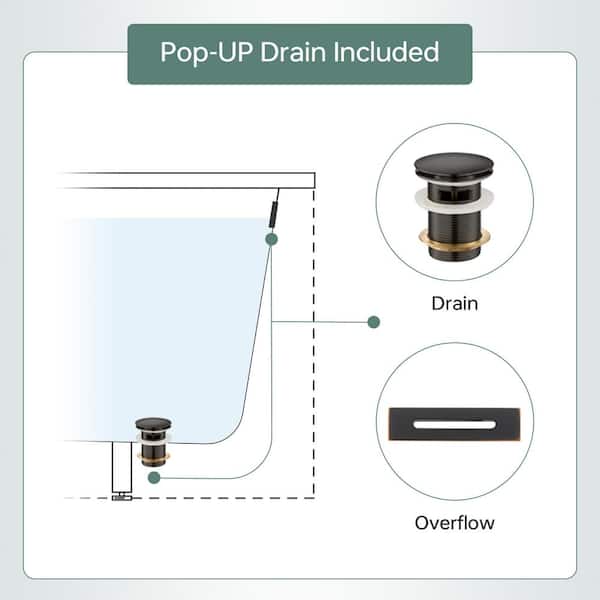 Pop-UP Drain Included

Drain

Overflow