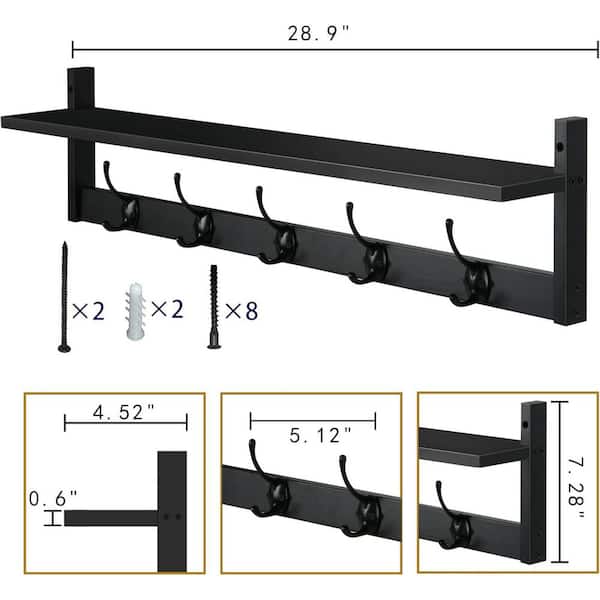 28.9"

×2 ×2 ×8

4.52"

0.6"

5.12"

7.28"