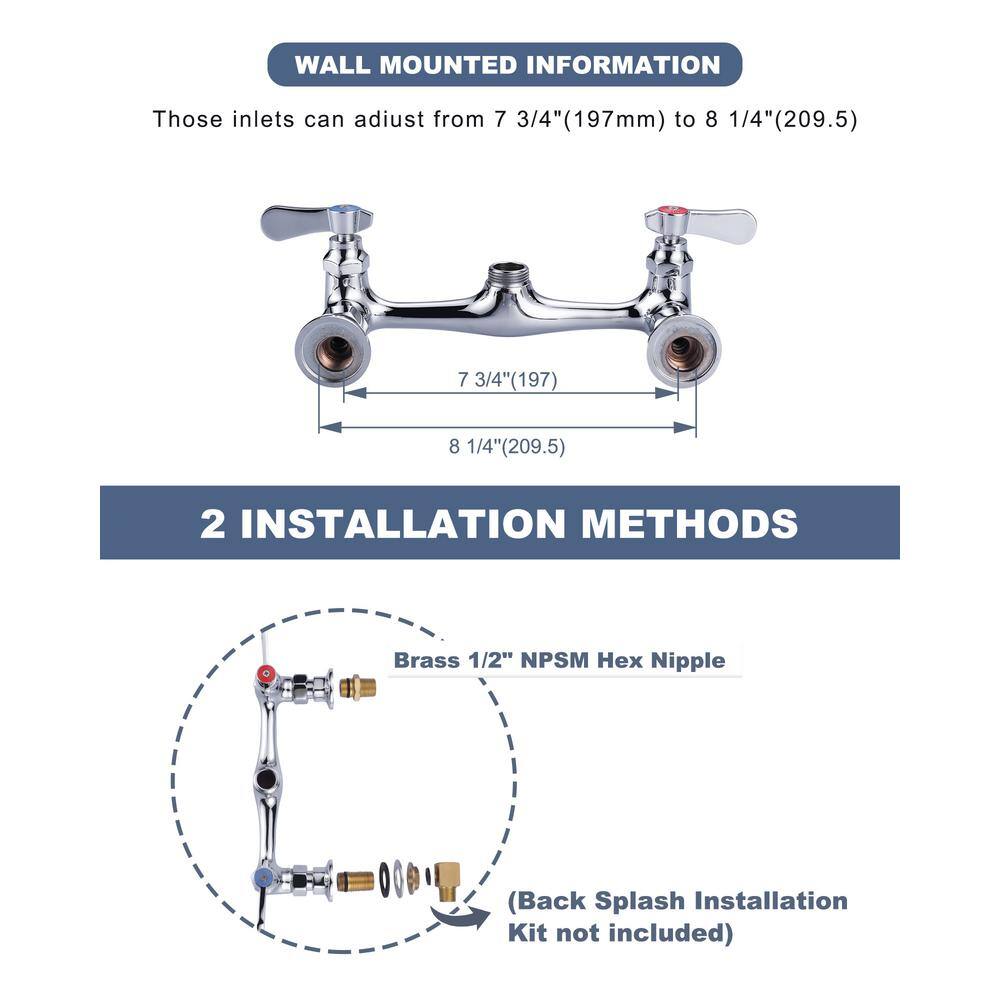 WALL MOUNTED INFORMATION

Those inlets can adiust from 7 3/4"(197mm) to 8 1/4"(209.5)

7 3/4"(197)

8 1/4"(209.5)

2 INSTALLATION METHODS

Brass 1/2" NPSM Hex Nipple

(Back Splash Installation Kit not included)