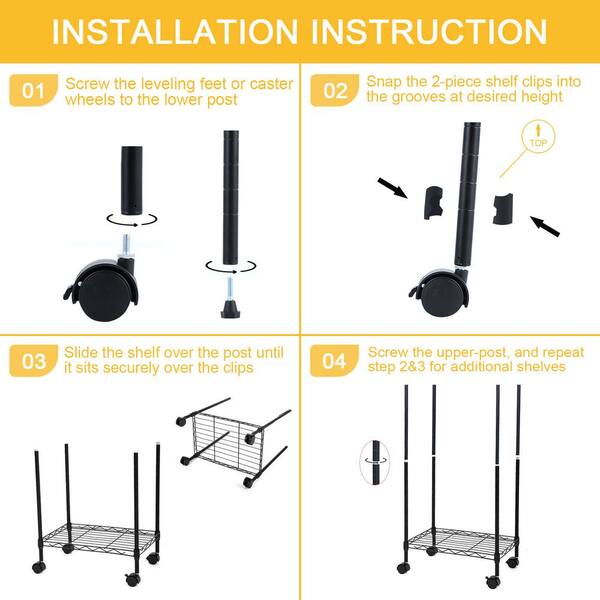 INSTALLATION INSTRUCTION

01 Screw the leveling feet or caster wheels to the lower post

02 Snap the 2-piece shelf clips into the grooves at desired height

TOP

03 Slide the shelf over the post until it sits securely over the clips

04 Screw the upper-post, and repeat step 2&3 for additional shelves